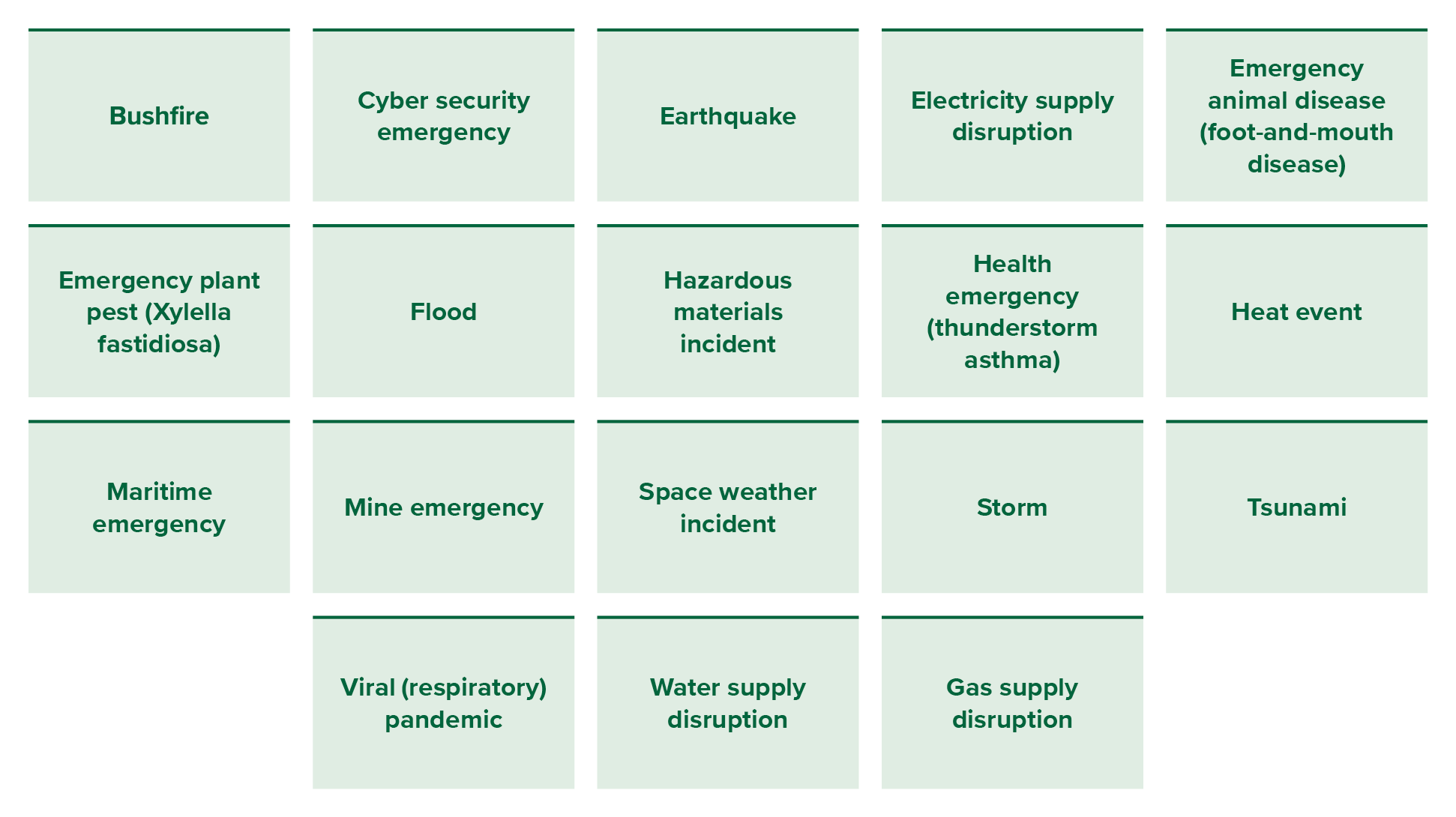 Bushfire

Cyber security emergency

Earthquake

Electricity supply disruption

Emergency animal disease (foot-and-mouth disease)

Emergency plant pest (Xylella fastidiosa)

Flood

Hazardous materials incident

Health emergency (thunderstorm asthma)

Heat event

Maritime emergency

Mine emergency

Space weather incident

Storm

Tsunami

Viral (respiratory) pandemic

Water supply disruption

Gas supply disruption