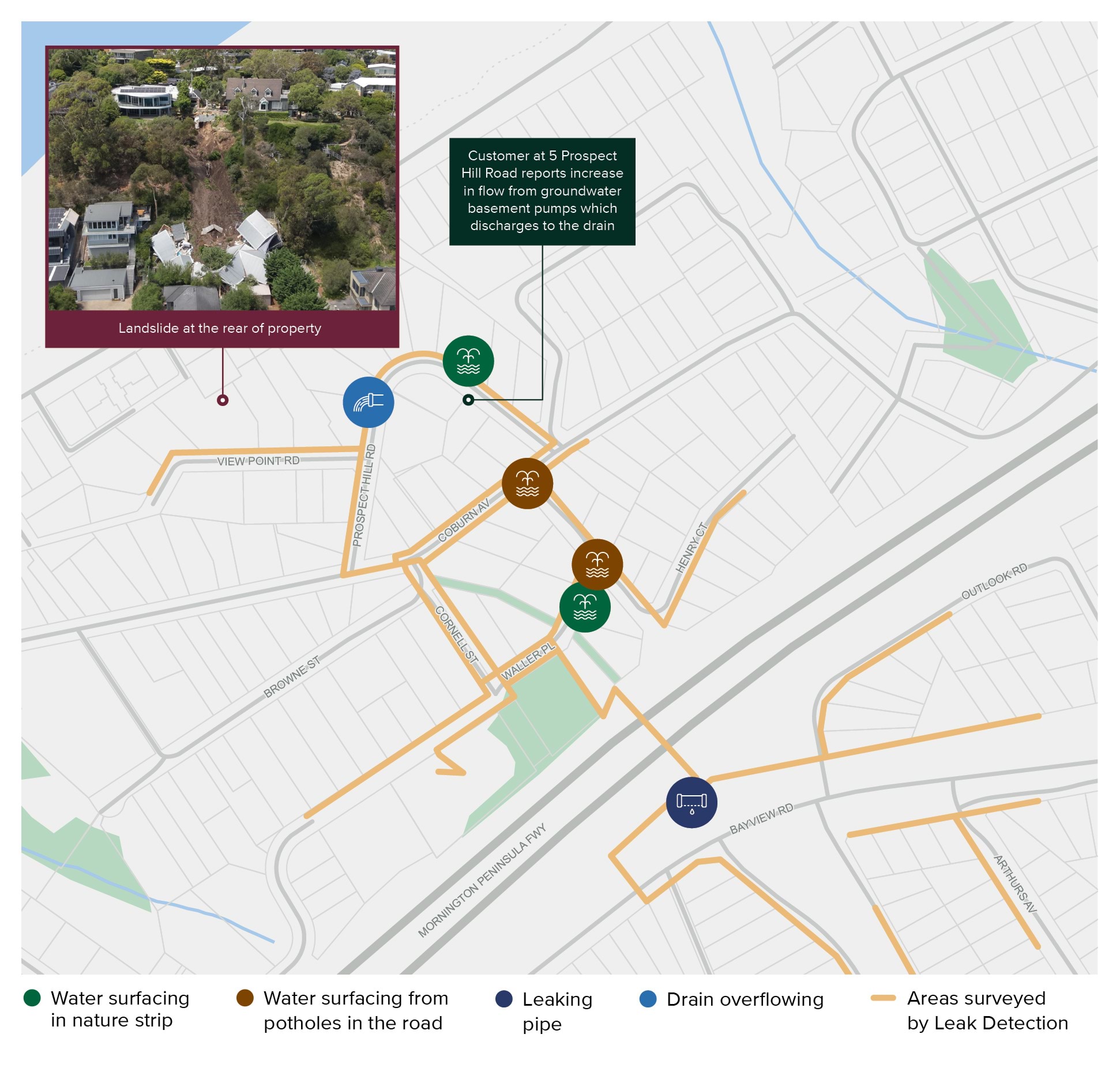 Landslide at the rear of property

Customer at 5 Prospect Hill Road reports increase in flow from groundwater basement pumps which discharges to the drain

VIEW POINT RD

PROSPECT HILL RD

COBURN AV

HENRY CT

CORNELL ST

WALLER PL

BROWNE ST

OUTLOOK RD

BAYVIEW RD

MORNINGTON PENINSULA FWY

ARTHURS AV

Water surfacing in nature strip

Water surfacing from potholes in the road

Leaking pipe

Drain overflowing

Areas surveyed by Leak Detection