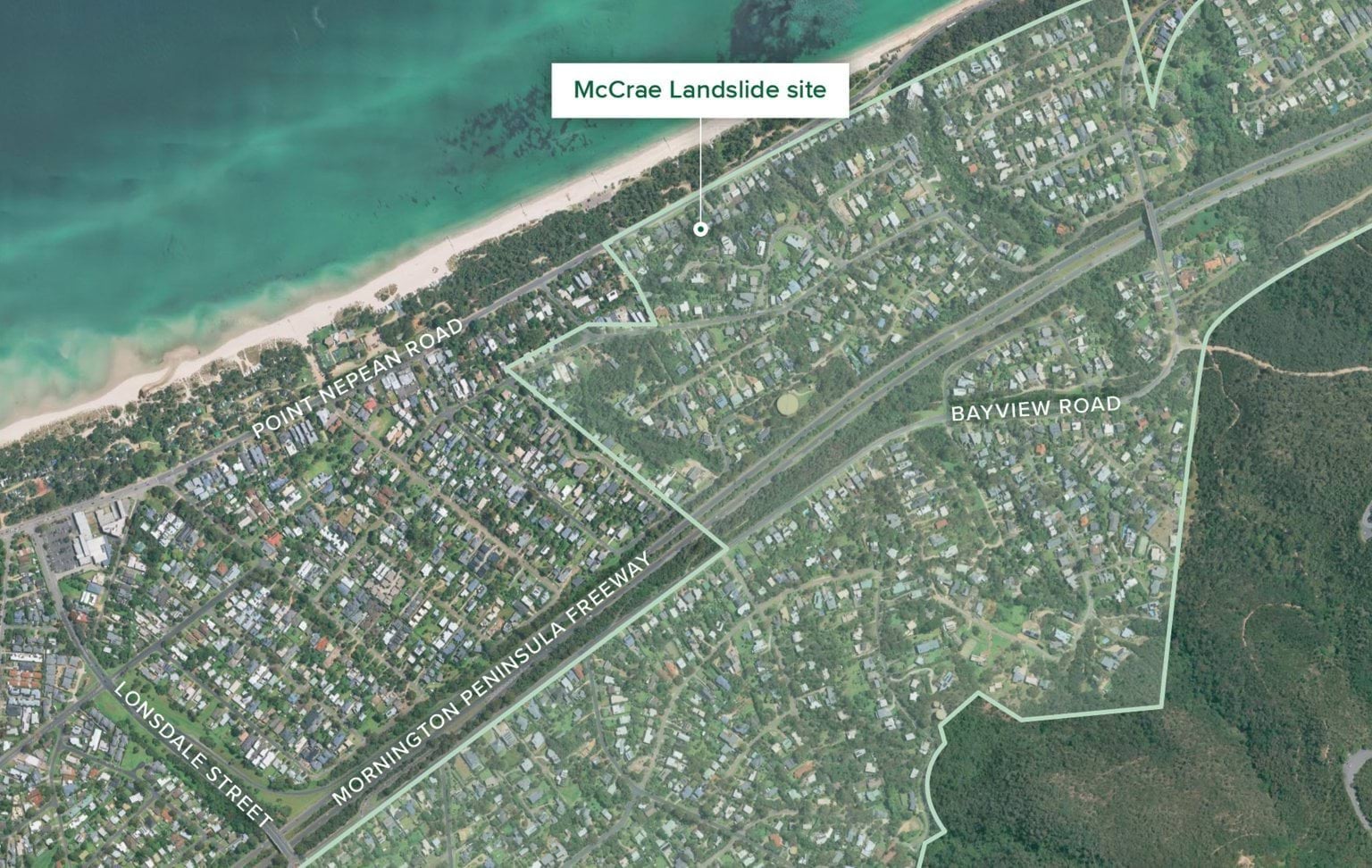 McCrae Landslide site

POINT NEPEAN ROAD

BAYVIEW ROAD

MORNINGTON PENINSULA FREEWAY

LONSDALE STREET