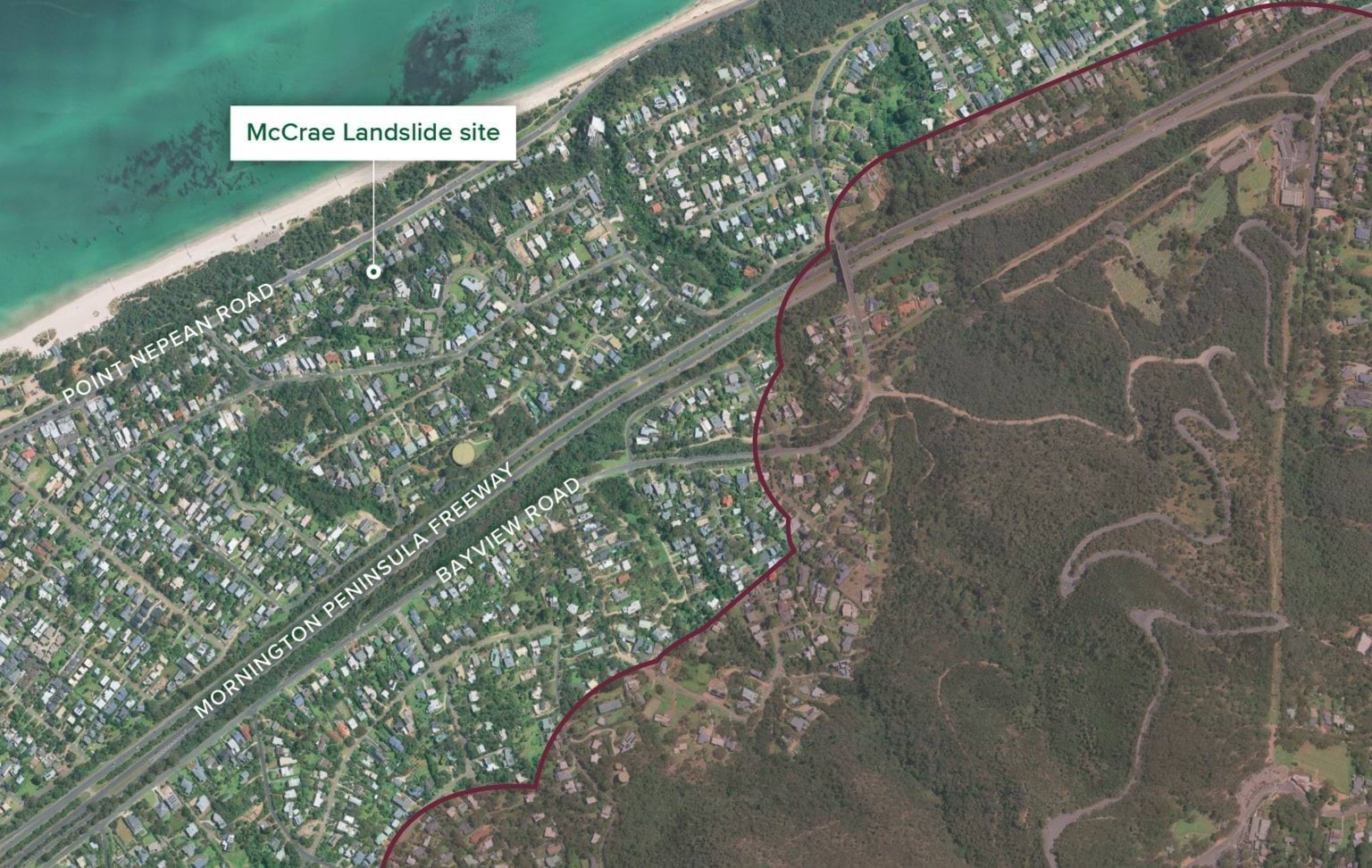 McCrae Landslide site

POINT NEPEAN ROAD

MORNINGTON PENINSULA FREEWAY

BAYVIEW ROAD